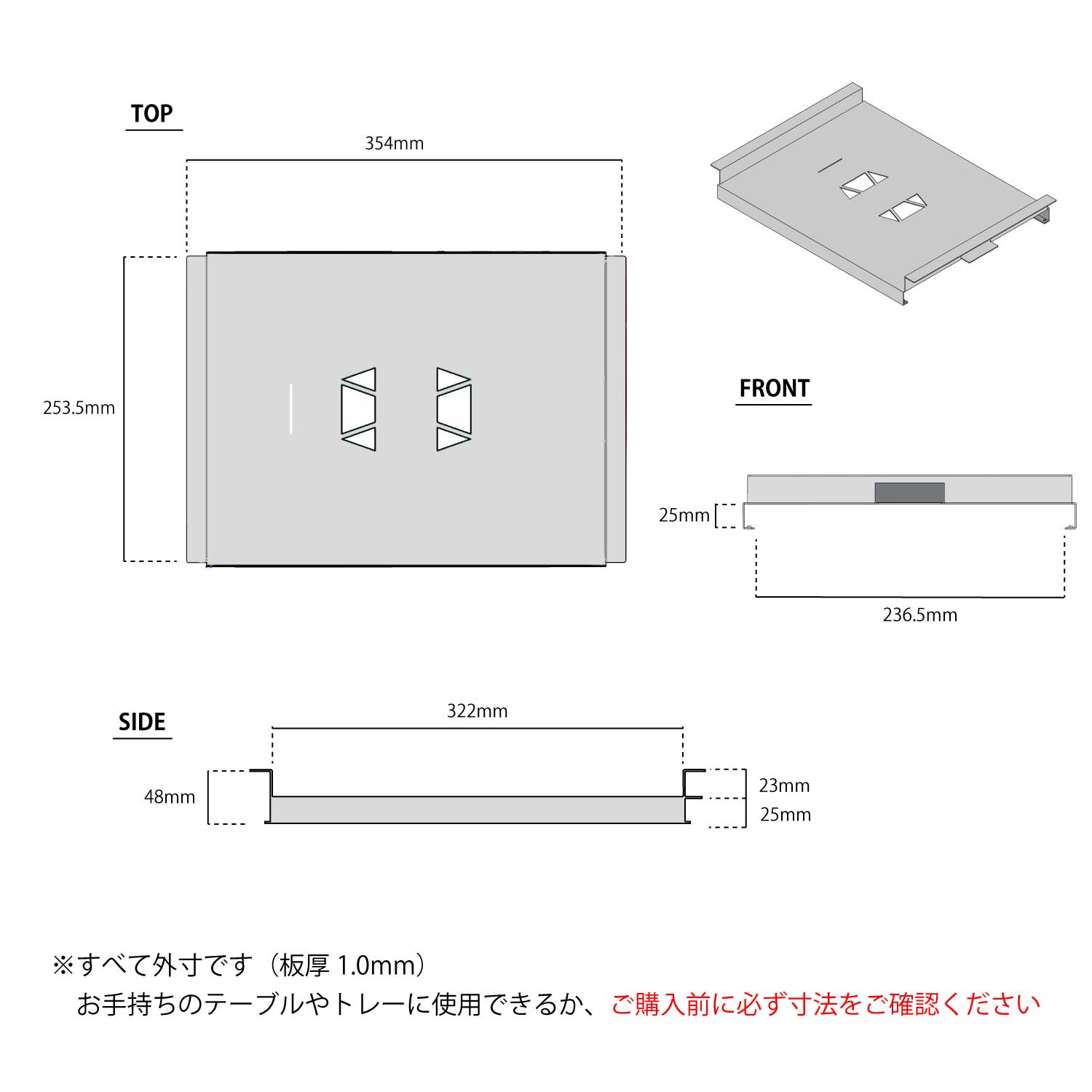 TOP

354mm

253.5mm

FRONT

25mm

236.5mm

SIDE

322mm

48mm

23mm

25mm

※すべて外寸です（板厚 1.0mm）
お手持ちのテーブルやトレーに使用できるか、ご購入前に必ず寸法をご確認ください